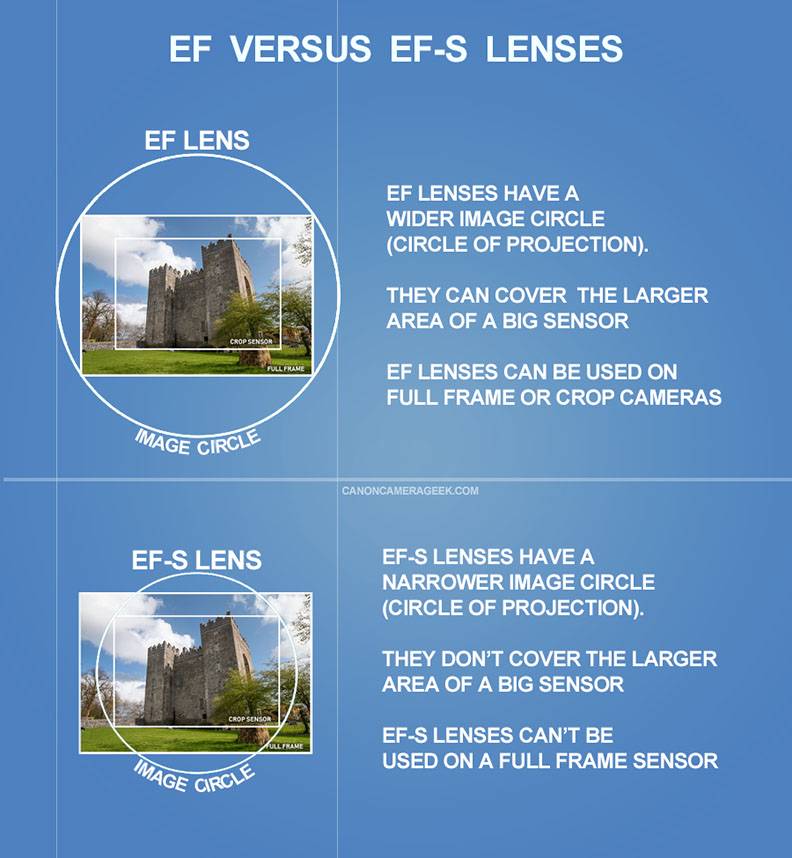 EF VERSUS EF-S LENSES

EF LENS

CROP SENSOR
FULL FRAME
IMAGE CIRCLE

EF LENSES HAVE A WIDER IMAGE CIRCLE (CIRCLE OF PROJECTION).

THEY CAN COVER THE LARGER AREA OF A BIG SENSOR

EF LENSES CAN BE USED ON FULL FRAME OR CROP CAMERAS

CANONCAMERAGEEK.COM

EF-S LENS

CROP SENSOR
FULL FRAME
IMAGE CIRCLE

EF-S LENSES HAVE A NARROWER IMAGE CIRCLE (CIRCLE OF PROJECTION).

THEY DON'T COVER THE LARGER AREA OF A BIG SENSOR

EF-S LENSES CAN'T BE USED ON A FULL FRAME SENSOR