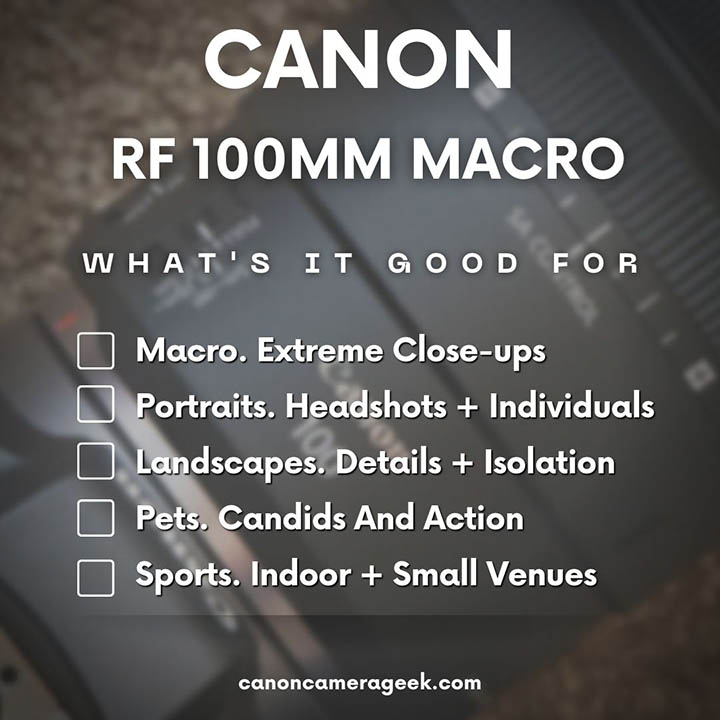 CANON
RF 100MM MACRO

WHAT'S IT GOOD FOR

Macro. Extreme Close-ups
Portraits. Headshots + Individuals
Landscapes. Details + Isolation
Pets. Candids And Action
Sports. Indoor + Small Venues

canoncamerageek.com